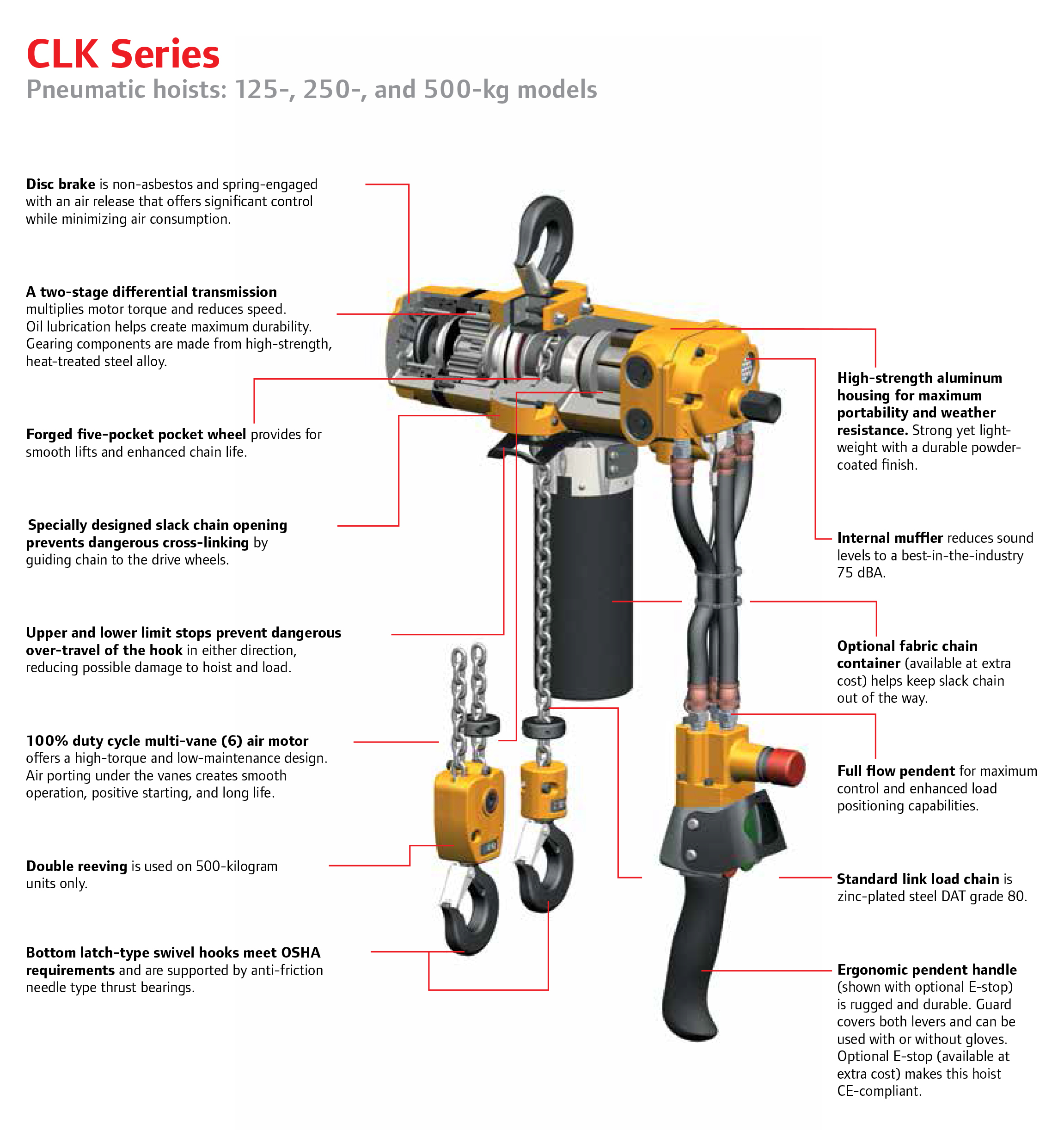 CLK Series
Pneumatic hoists: 125-, 250-, and 500-kg models

Disc brake is non-asbestos and spring-engaged with an air release that offers significant control while minimizing air consumption.

A two-stage differential transmission multiplies motor torque and reduces speed. Oil lubrication helps create maximum durability. Gearing components are made from high-strength, heat-treated steel alloy.

Forged five-pocket pocket wheel provides for smooth lifts and enhanced chain life.

Specially designed slack chain opening prevents dangerous cross-linking by guiding chain to the drive wheels.

Upper and lower limit stops prevent dangerous over-travel of the hook in either direction, reducing possible damage to hoist and load.

100% duty cycle multi-vane (6) air motor offers a high-torque and low-maintenance design. Air porting under the vanes creates smooth operation, positive starting, and long life.

Double reeving is used on 500-kilogram units only.

Bottom latch-type swivel hooks meet OSHA requirements and are supported by anti-friction needle type thrust bearings.

High-strength aluminum housing for maximum portability and weather resistance. Strong yet lightweight with a durable powder-coated finish.

Internal muffler reduces sound levels to a best-in-the-industry 75 dBA.

Optional fabric chain container (available at extra cost) helps keep slack chain out of the way.

Full flow pendent for maximum control and enhanced load positioning capabilities.

Standard link load chain is zinc-plated steel DAT grade 80.

Ergonomic pendent handle (shown with optional E-stop) is rugged and durable. Guard covers both levers and can be used with or without gloves. Optional E-stop (available at extra cost) makes this hoist CE-compliant.